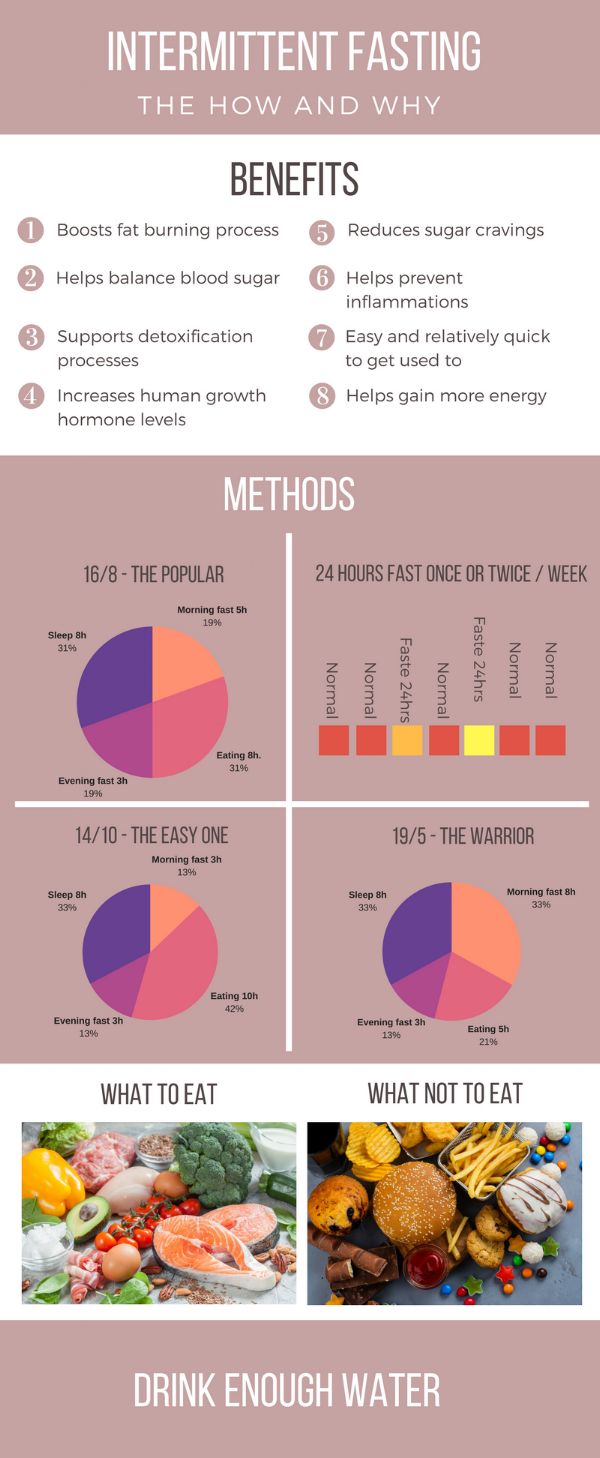 INTERMITTENT FASTING

THE HOW AND WHY

BENEFITS

1 Boosts fat burning process

2 Helps balance blood sugar

3 Supports detoxification processes

4 Increases human growth hormone levels

5 Reduces sugar cravings

6 Helps prevent inflammations

7 Easy and relatively quick to get used to

8 Helps gain more energy

METHODS

16/8 - THE POPULAR

Morning fast 5h
19%

Eating 8h.
31%

Evening fast 3h
19%

Sleep 8h
31%

24 HOURS FAST ONCE OR TWICE / WEEK

Normal

Normal

Faste 24hrs

Normal

Faste 24hrs

Normal

Normal

14/10 - THE EASY ONE

Morning fast 3h
13%

Eating 10h
42%

Evening fast 3h
13%

Sleep 8h
33%

19/5 - THE WARRIOR

Morning fast 8h
33%

Eating 5h
21%

Evening fast 3h
13%

Sleep 8h
33%

WHAT TO EAT

WHAT NOT TO EAT

DRINK ENOUGH WATER